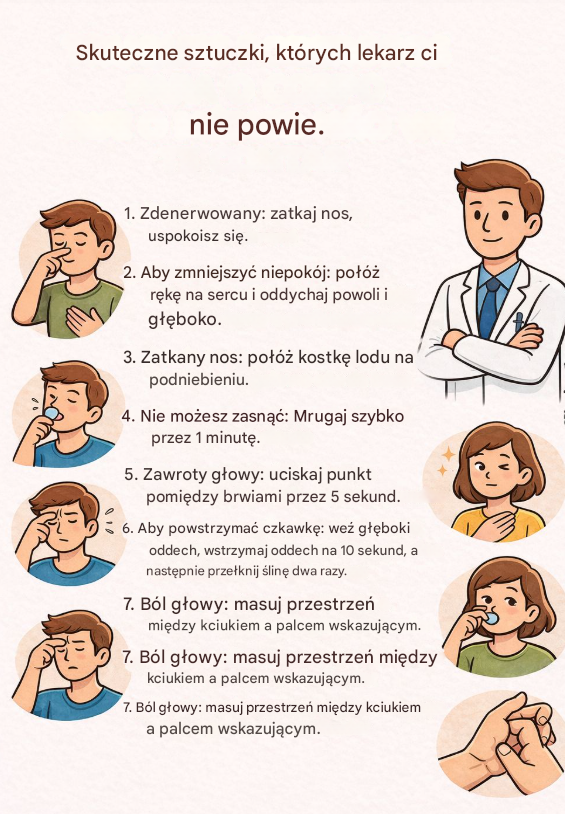 Skuteczne sztuczki, których lekarz ci

nie powie.

1. Zdenerwowany: zatkaj nos, uspokoisz się.

2. Aby zmniejszyć niepokój: połóż rękę na sercu i oddychaj powoli i głęboko.

3. Zatkany nos: połóż kostkę lodu na podniebieniu.

4. Nie możesz zasnąć: Mrugaj szybko przez 1 minutę.

5. Zawroty głowy: uciskaj punkt pomiędzy brwiami przez 5 sekund.

6. Aby powstrzymać czkawkę: weź głęboki oddech, wstrzymaj oddech na 10 sekund, a następnie przełknij ślinę dwa razy.

7. Ból głowy: masuj przestrzeń między kciukiem a palcem wskazującym.

7. Ból głowy: masuj przestrzeń między kciukiem a palcem wskazującym.

7. Ból głowy: masuj przestrzeń między kciukiem a palcem wskazującym.